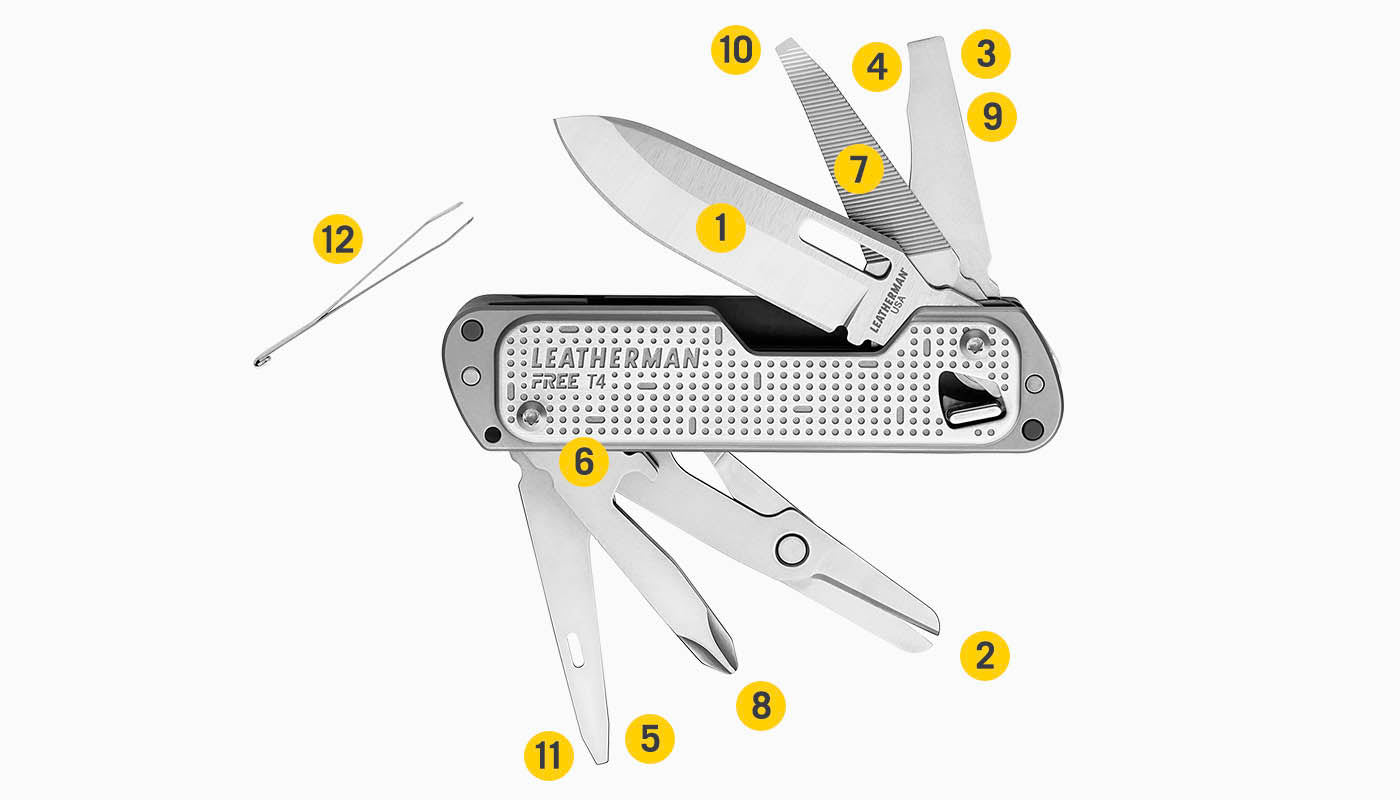 10
4
3
9
7
1
12
LEATHERMAN
USA
LEATHERMAN
FREE T4
6
2
8
5
11