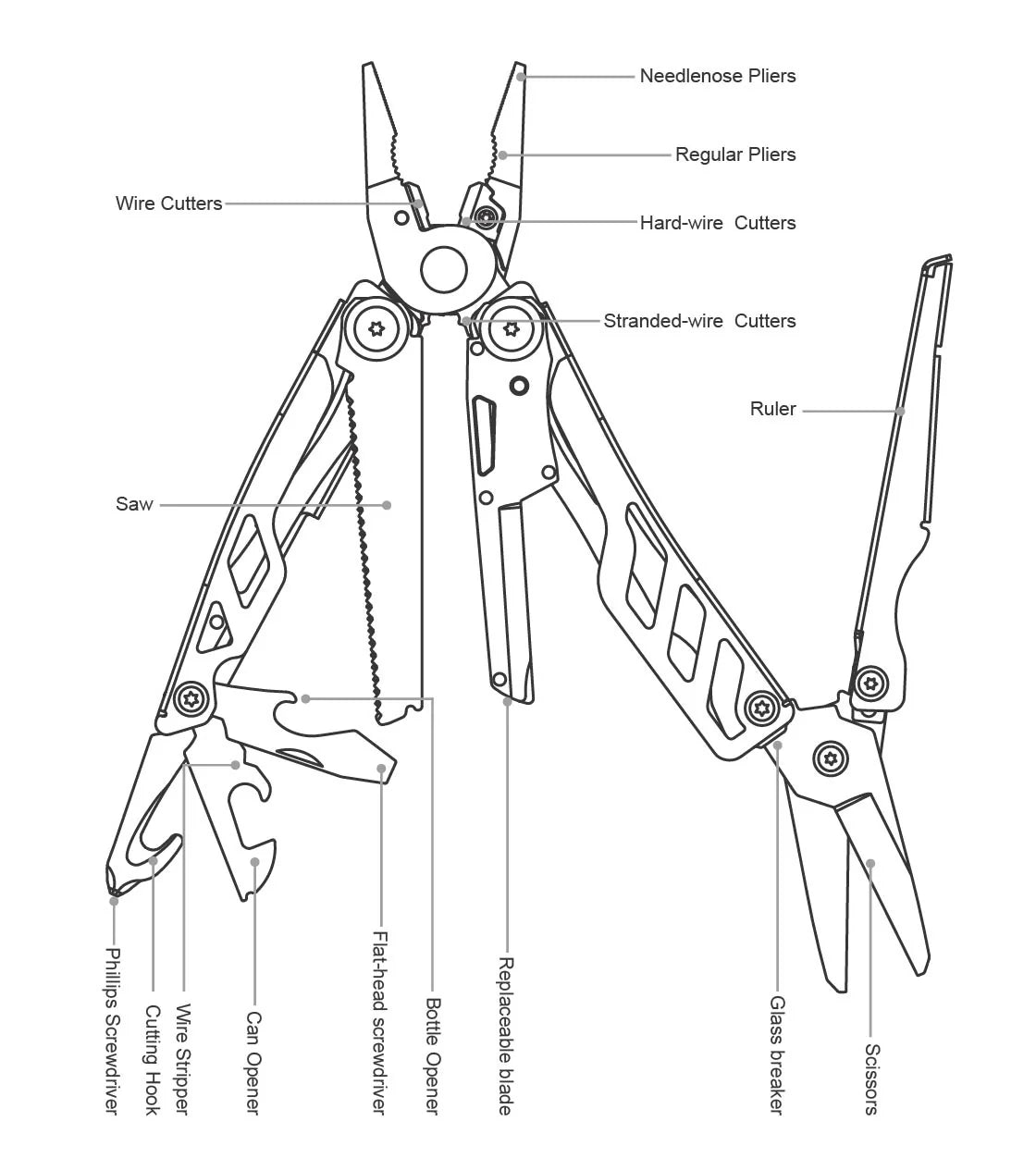 Needlenose Pliers
Regular Pliers
Wire Cutters
Hard-wire Cutters
Stranded-wire Cutters
Ruler
Saw
Phillips Screwdriver
Cutting Hook
Wire Stripper
Can Opener
Flat-head screwdriver
Bottle Opener
Replaceable blade
Glass breaker
Scissors