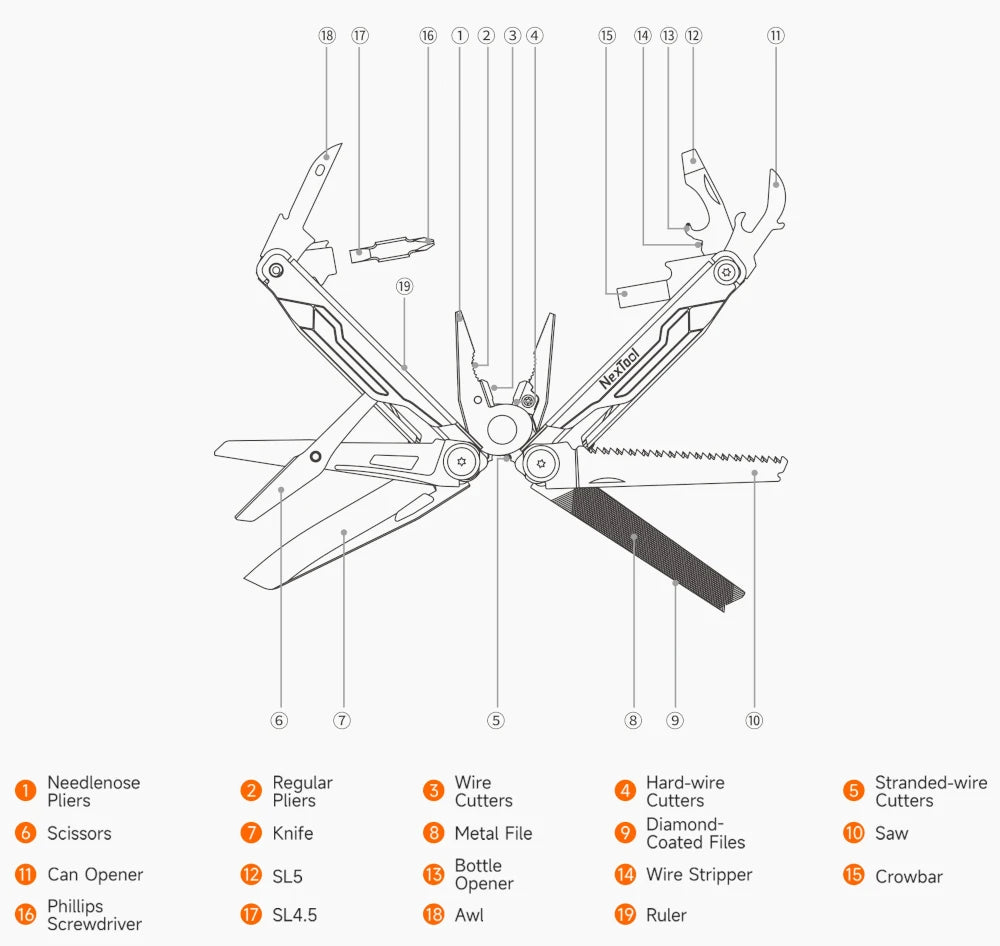 ⑱ ⑰ ⑯ ① ② ③ ④ ⑮ ⑭ ⑬ ⑫ ⑪

⑲

NexTool

⑥ ⑦ ⑤ ⑧ ⑨ ⑩

1 Needlenose Pliers
2 Regular Pliers
3 Wire Cutters
4 Hard-wire Cutters
5 Stranded-wire Cutters
6 Scissors
7 Knife
8 Metal File
9 Diamond-Coated Files
10 Saw
11 Can Opener
12 SL5
13 Bottle Opener
14 Wire Stripper
15 Crowbar
16 Phillips Screwdriver
17 SL4.5
18 Awl
19 Ruler