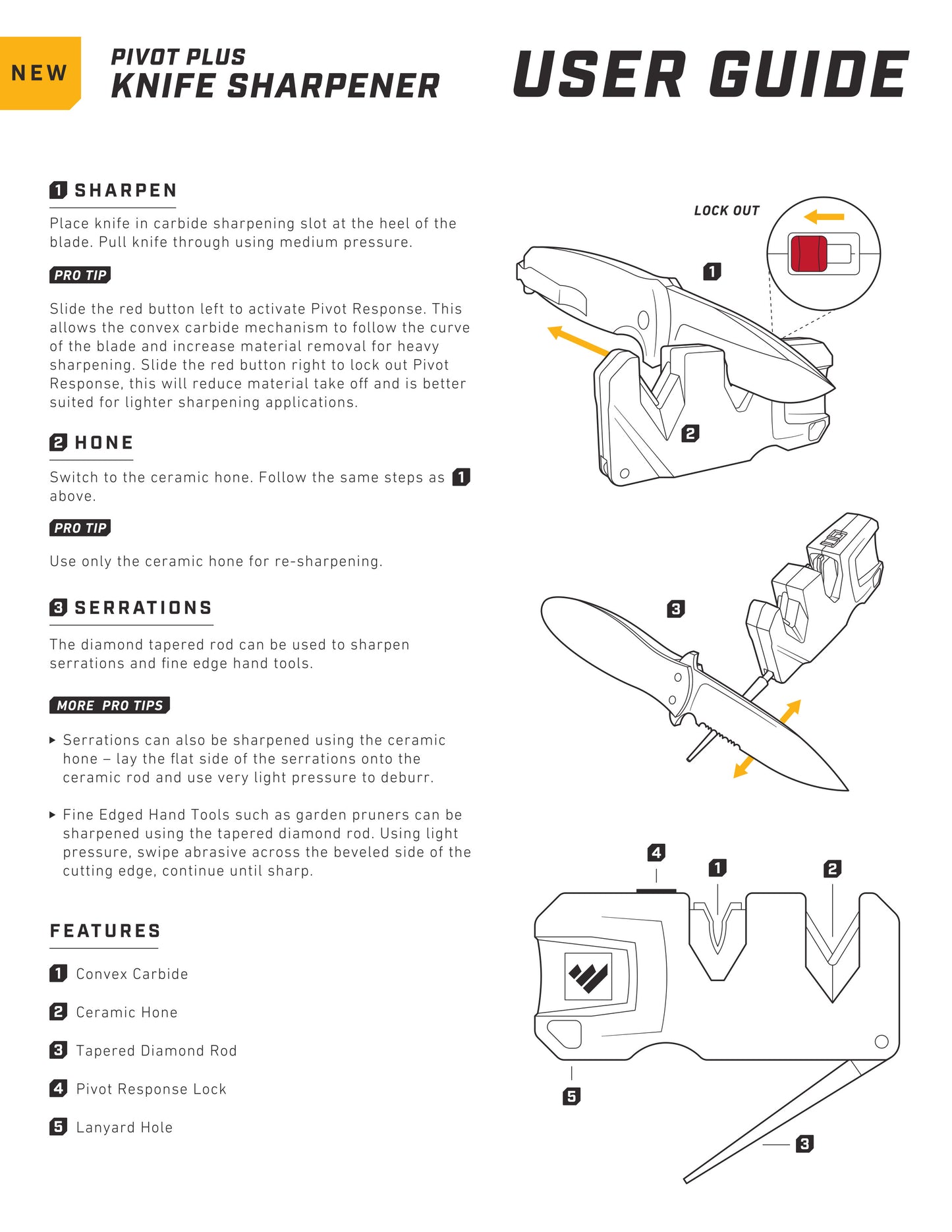 NEW

PIVOT PLUS
KNIFE SHARPENER

USER GUIDE

1 SHARPEN

Place knife in carbide sharpening slot at the heel of the blade. Pull knife through using medium pressure.

PRO TIP

Slide the red button left to activate Pivot Response. This allows the convex carbide mechanism to follow the curve of the blade and increase material removal for heavy sharpening. Slide the red button right to lock out Pivot Response, this will reduce material take off and is better suited for lighter sharpening applications.

2 HONE

Switch to the ceramic hone. Follow the same steps as 1 above.

PRO TIP

Use only the ceramic hone for re-sharpening.

3 SERRATIONS

The diamond tapered rod can be used to sharpen serrations and fine edge hand tools.

MORE PRO TIPS

▸ Serrations can also be sharpened using the ceramic hone – lay the flat side of the serrations onto the ceramic rod and use very light pressure to deburr.

▸ Fine Edged Hand Tools such as garden pruners can be sharpened using the tapered diamond rod. Using light pressure, swipe abrasive across the beveled side of the cutting edge, continue until sharp.

FEATURES

1 Convex Carbide

2 Ceramic Hone

3 Tapered Diamond Rod

4 Pivot Response Lock

5 Lanyard Hole

LOCK OUT

1

2

3

4

1

2

5

3